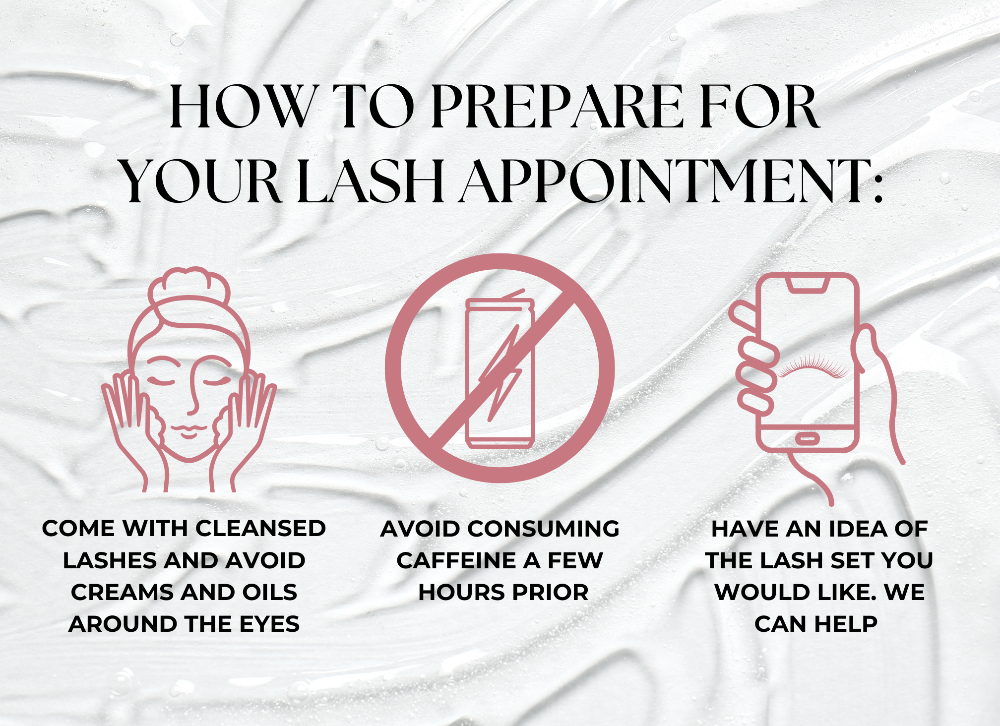 HOW TO PREPARE FOR YOUR LASH APPOINTMENT:

COME WITH CLEANSED LASHES AND AVOID CREAMS AND OILS AROUND THE EYES

AVOID CONSUMING CAFFEINE A FEW HOURS PRIOR

HAVE AN IDEA OF THE LASH SET YOU WOULD LIKE. WE CAN HELP